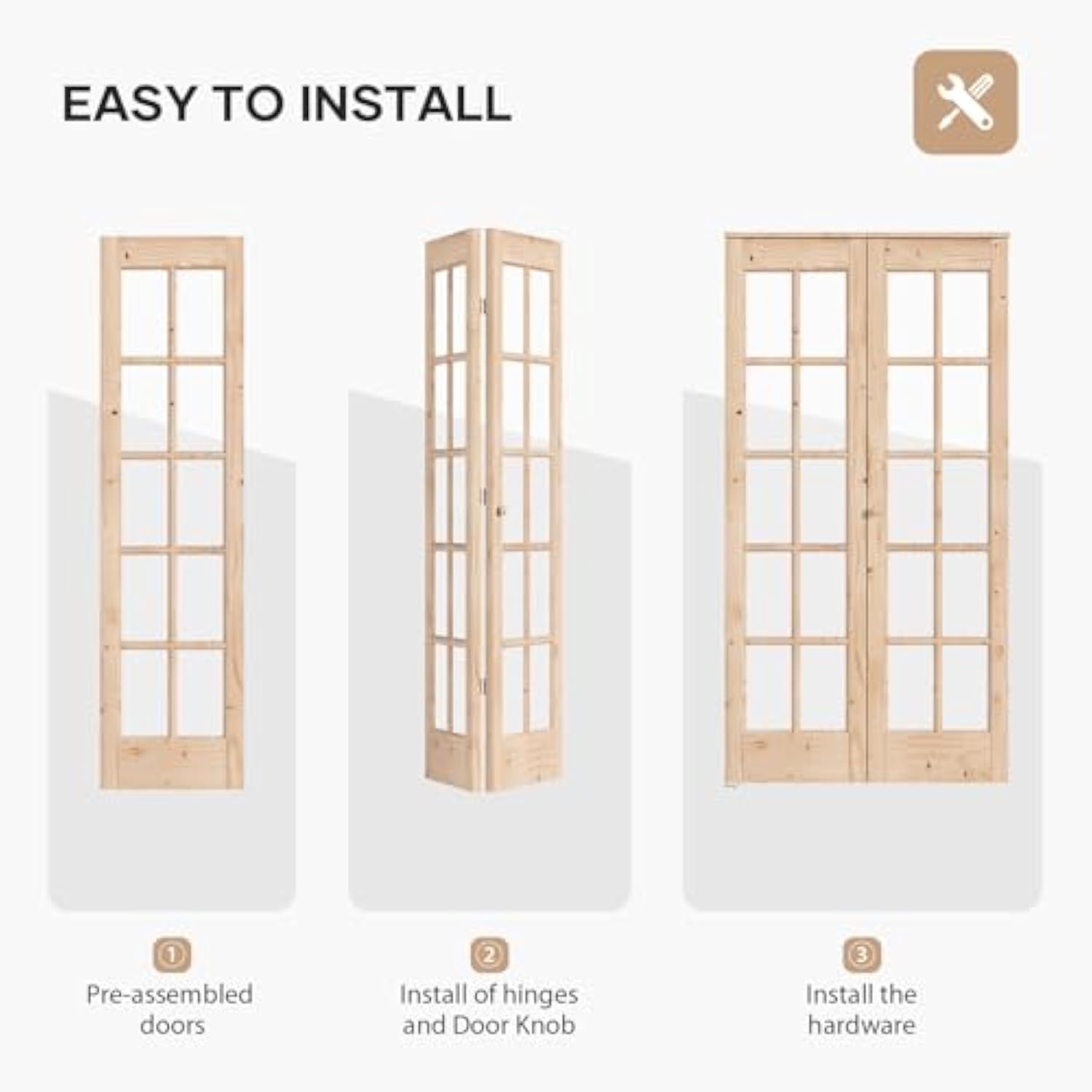 EASY TO INSTALL

①
Pre-assembled doors

②
Install of hinges and Door Knob

③
Install the hardware